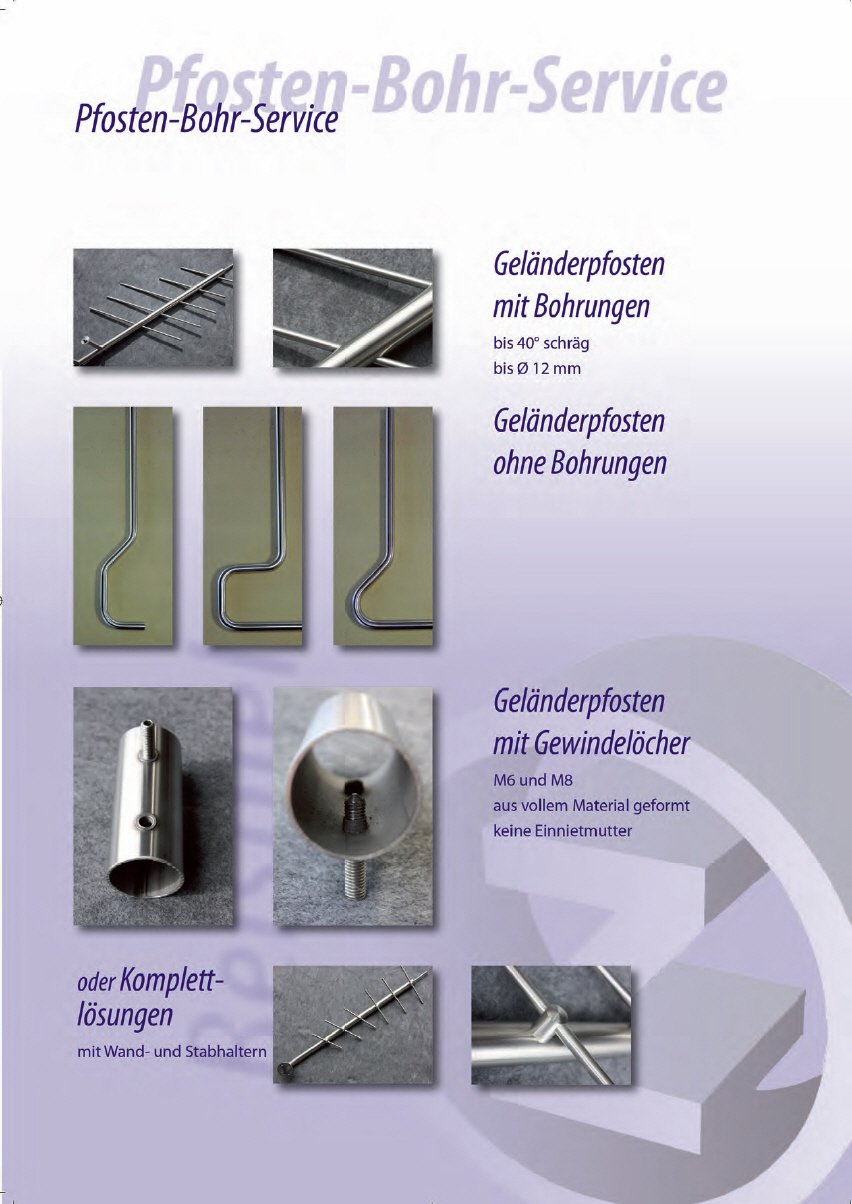 Pfosten-Bohr-Service

Pfosten-Bohr-Service

Geländerpfosten mit Bohrungen

bis 40° schräg
bis Ø 12 mm

Geländerpfosten ohne Bohrungen

Geländerpfosten mit Gewindelöcher

M6 und M8
aus vollem Material geformt
keine Einnietmutter

oder Komplettlösungen

mit Wand- und Stabhaltern